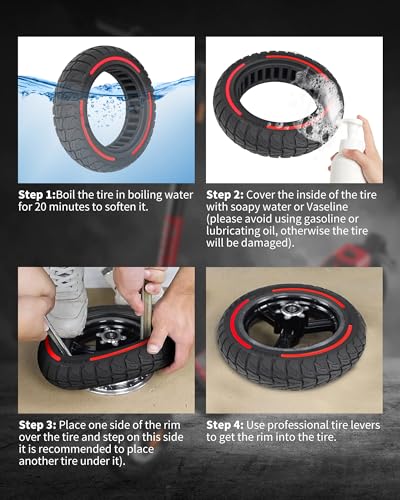 Step 1:Boil the tire in boiling water for 20 minutes to soften it.

Step 2: Cover the inside of the tire with soapy water or Vaseline (please avoid using gasoline or lubricating oil, otherwise the tire will be damaged).

Step 3: Place one side of the rim over the tire and step on this side it is recommended to place another tire under it).

Step 4: Use professional tire levers to get the rim into the tire.