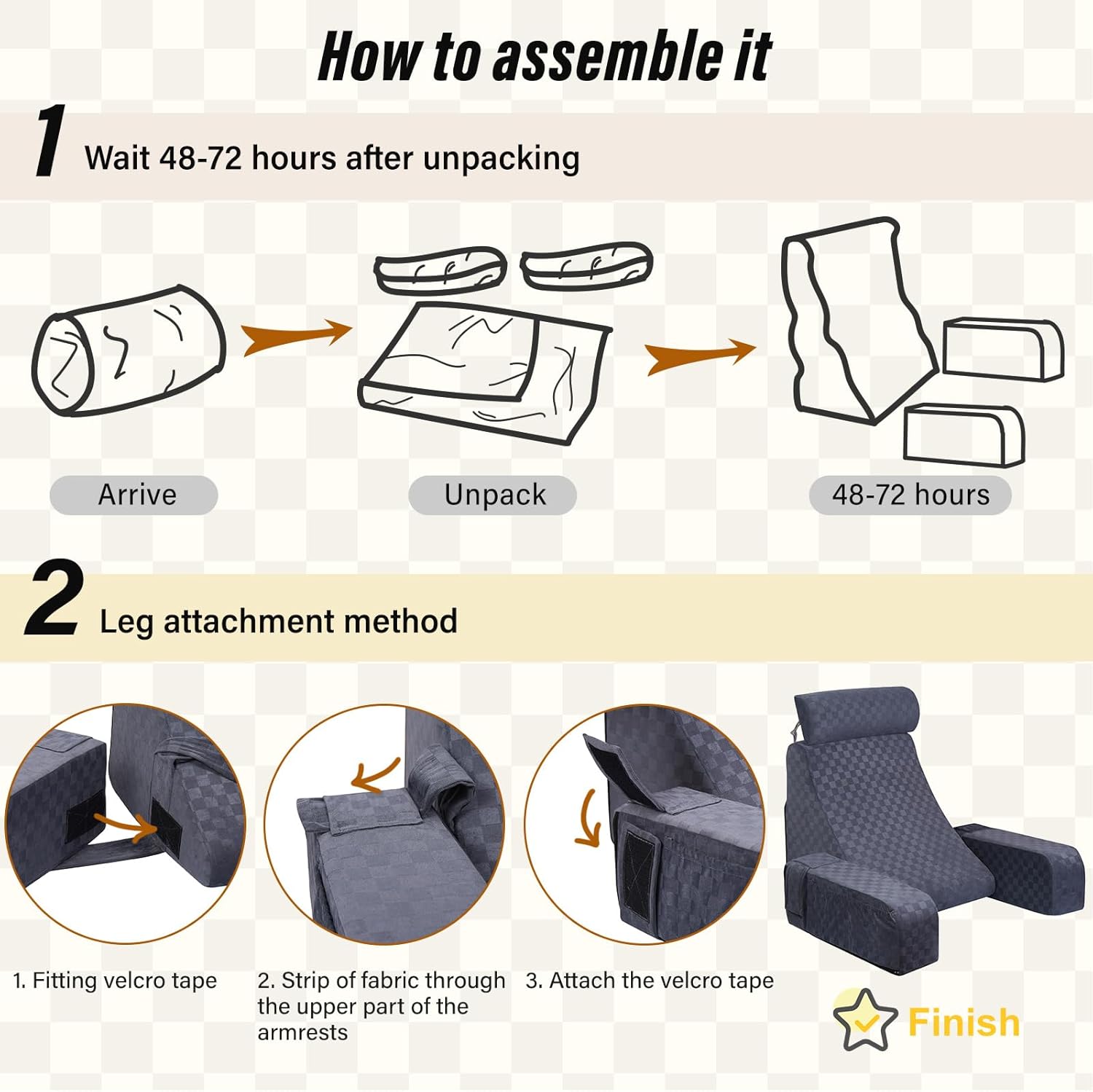 How to assemble it

1 Wait 48-72 hours after unpacking

Arrive

Unpack

48-72 hours

2 Leg attachment method

1. Fitting velcro tape

2. Strip of fabric through the upper part of the armrests

3. Attach the velcro tape

Finish